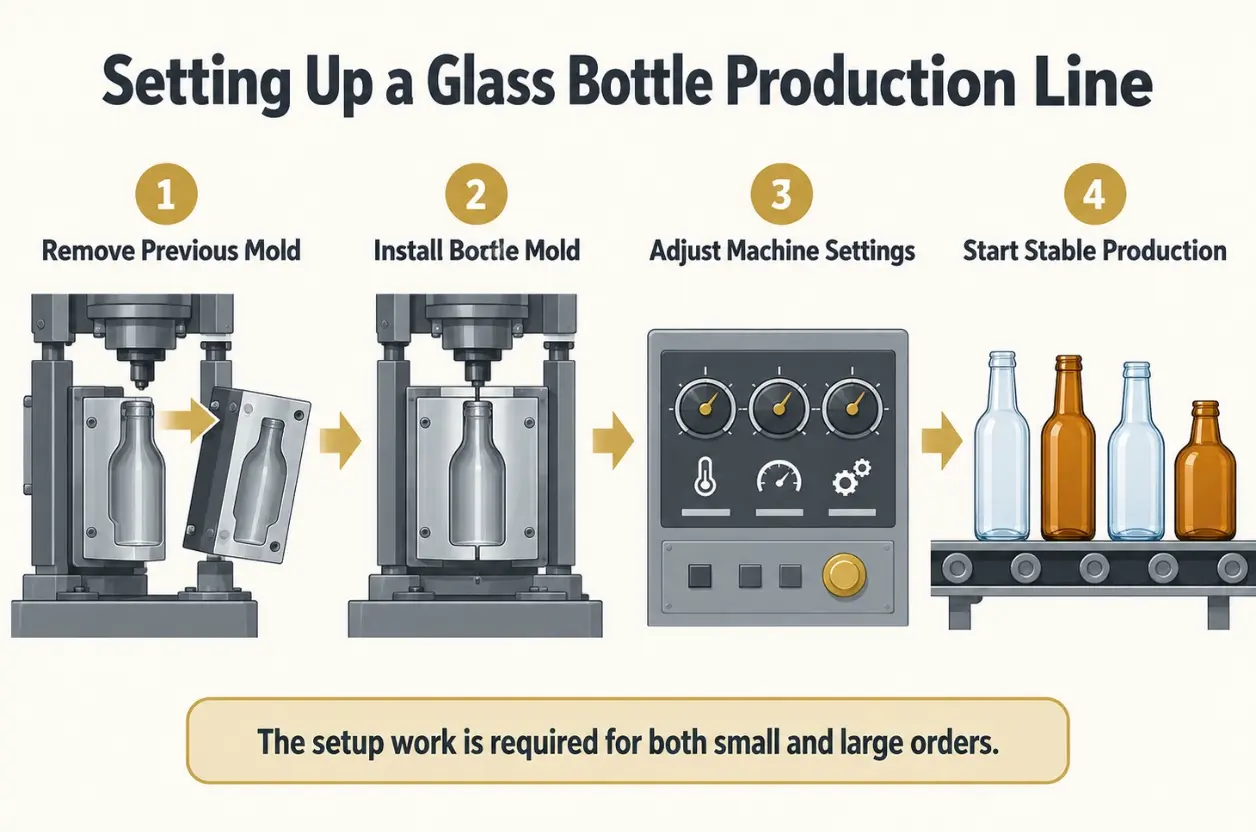 Setting Up a Glass Bottle Production Line

1
Remove Previous Mold

2
Install Bottle Mold

3
Adjust Machine Settings

4
Start Stable Production

The setup work is required for both small and large orders.